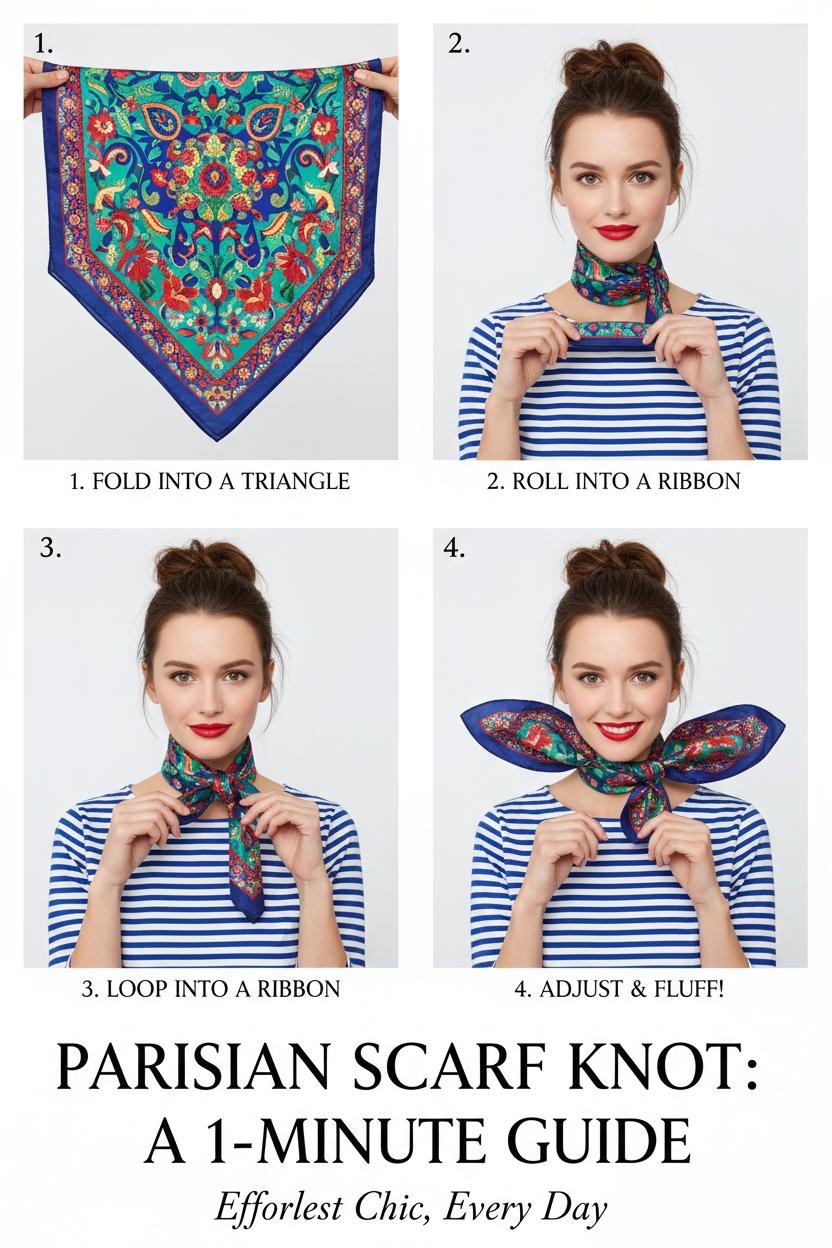 1.

1. FOLD INTO A TRIANGLE

2.

2. ROLL INTO A RIBBON

3.

3. LOOP INTO A RIBBON

4.

4. ADJUST & FLUFF!

PARISIAN SCARF KNOT:
A 1-MINUTE GUIDE

Efforlest Chic, Every Day